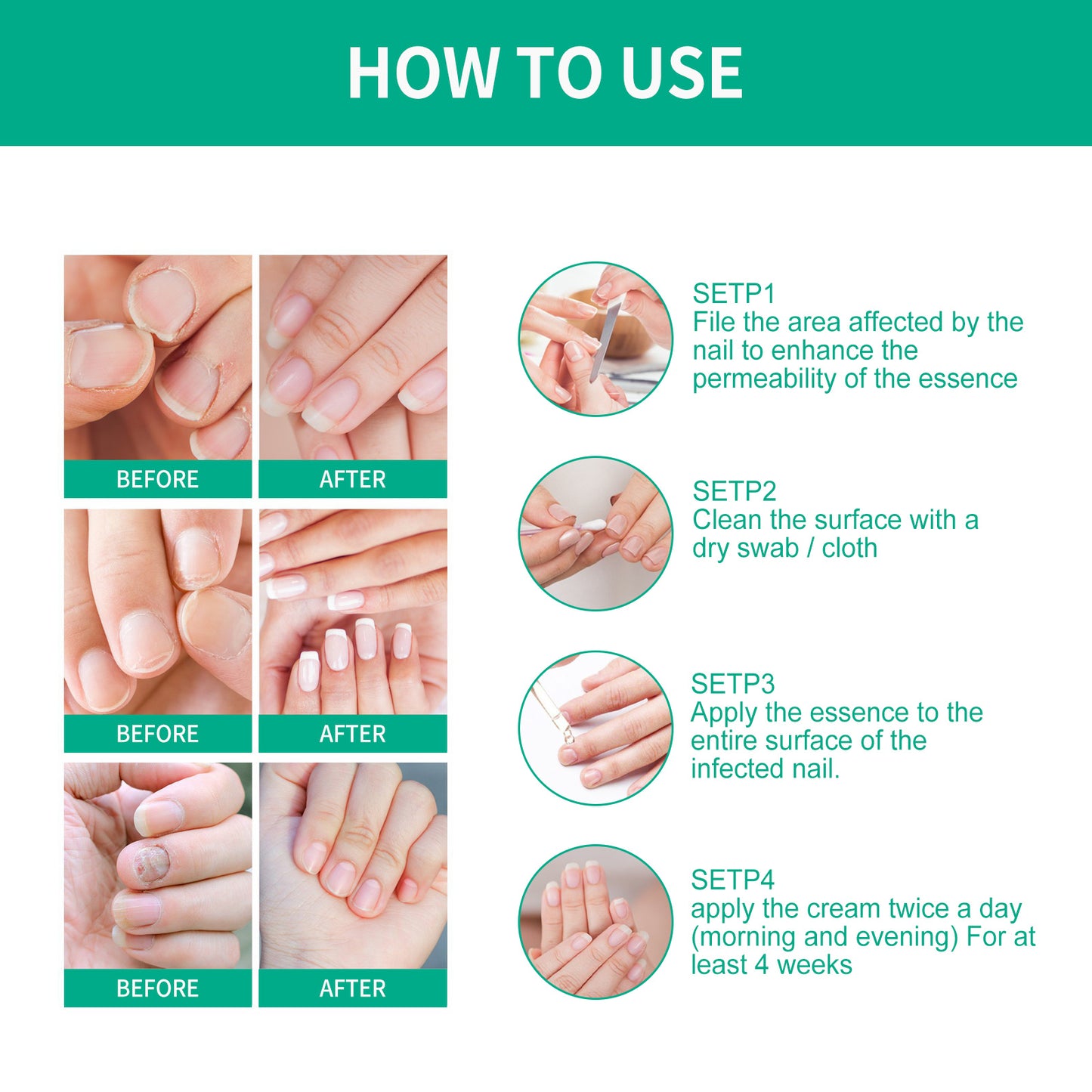 HOW TO USE

BEFORE
AFTER
BEFORE
AFTER
BEFORE
AFTER

SETP1
File the area affected by the nail to enhance the permeability of the essence

SETP2
Clean the surface with a dry swab / cloth

SETP3
Apply the essence to the entire surface of the infected nail.

SETP4
apply the cream twice a day (morning and evening) For at least 4 weeks